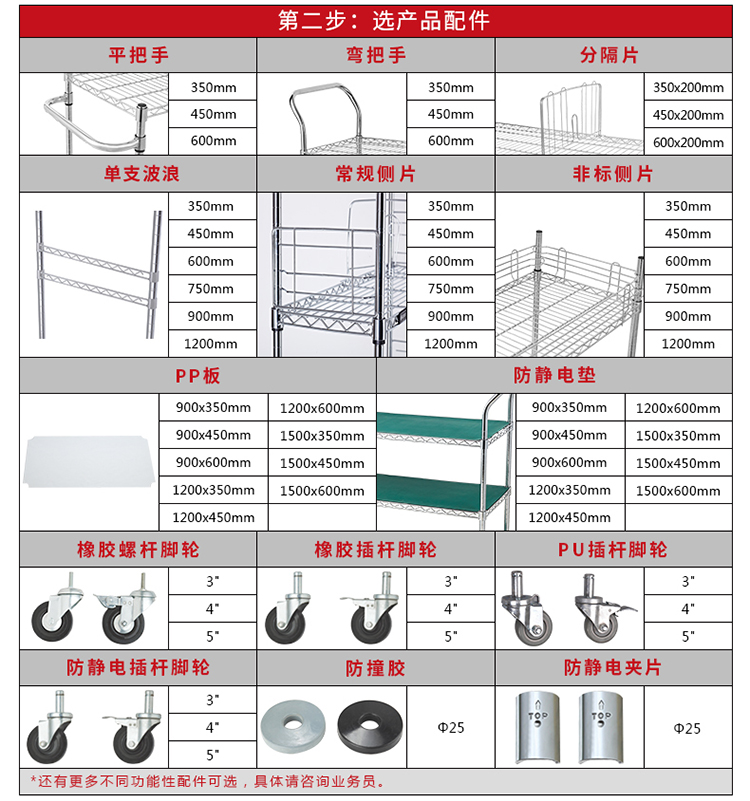 第二步：选产品配件

平把手
350mm
450mm
600mm

弯把手
350mm
450mm
600mm

分隔片
350x200mm
450x200mm
600x200mm

单支波浪
350mm
450mm
600mm
750mm
900mm
1200mm

常规侧片
350mm
450mm
600mm
750mm
900mm
1200mm

非标侧片
350mm
450mm
600mm
750mm
900mm
1200mm

PP板

| 900x350mm | 1200x600mm |
|---|---|
| 900x450mm | 1500x350mm |
| 900x600mm | 1500x450mm |
| 1200x350mm | 1500x600mm |
| 1200x450mm | |

防静电垫

| 900x350mm | 1200x600mm |
|---|---|
| 900x450mm | 1500x350mm |
| 900x600mm | 1500x450mm |
| 1200x350mm | 1500x600mm |
| 1200x450mm | |

橡胶螺杆脚轮
3"
4"
5"

橡胶插杆脚轮
3"
4"
5"

PU插杆脚轮
3"
4"
5"

防静电插杆脚轮
3"
4"
5"

防撞胶
Φ25

防静电夹片
TOP
TOP
Φ25

*还有更多不同功能性配件可选，具体请咨询业务员。