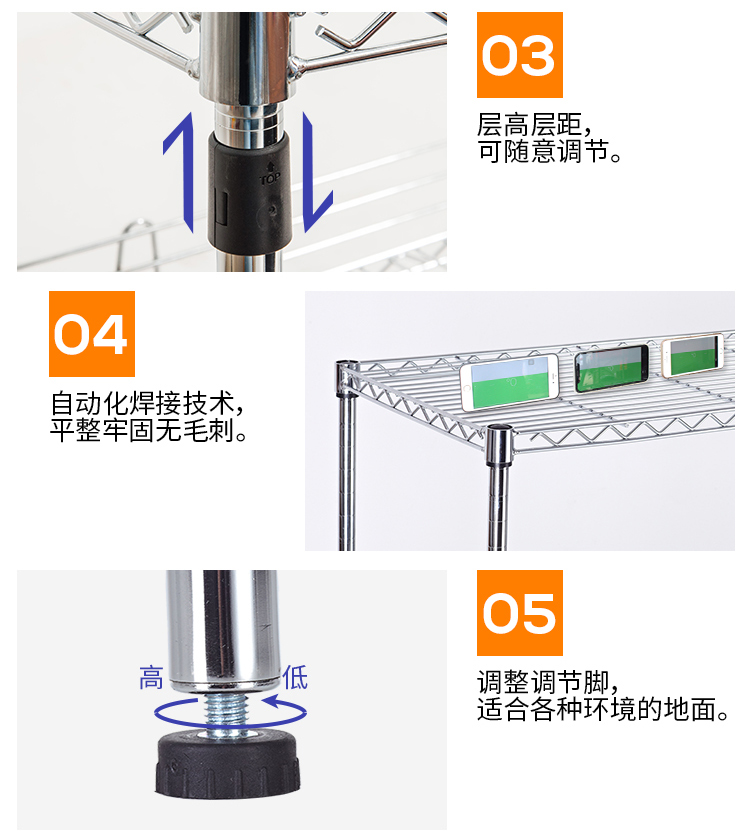 TOP

03

层高层距，
可随意调节。

04

自动化焊接技术，
平整牢固无毛刺。

高
低

05

调整调节脚，
适合各种环境的地面。